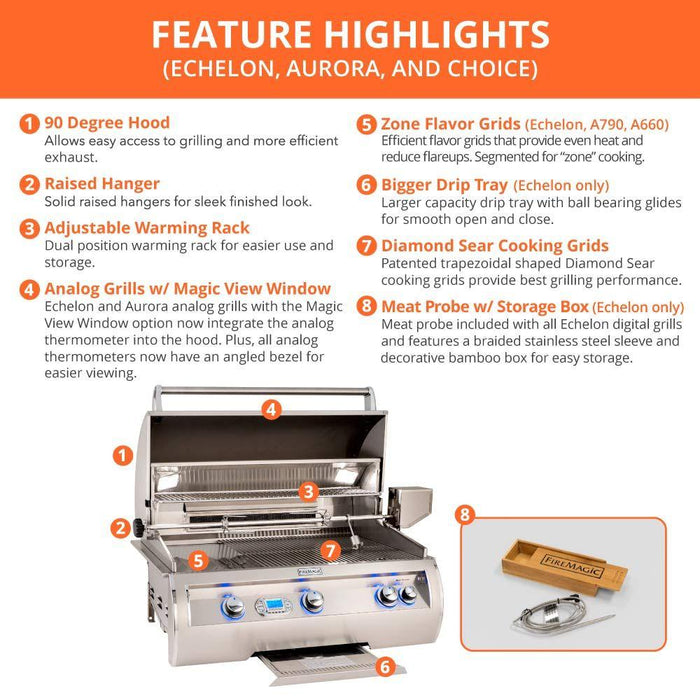 FEATURE HIGHLIGHTS
(ECHELON, AURORA, AND CHOICE)

1 90 Degree Hood
Allows easy access to grilling and more efficient exhaust.

2 Raised Hanger
Solid raised hangers for sleek finished look.

3 Adjustable Warming Rack
Dual position warming rack for easier use and storage.

4 Analog Grills w/ Magic View Window
Echelon and Aurora analog grills with the Magic View Window option now integrate the analog thermometer into the hood. Plus, all analog thermometers now have an angled bezel for easier viewing.

5 Zone Flavor Grids (Echelon, A790, A660)
Efficient flavor grids that provide even heat and reduce flareups. Segmented for "zone" cooking.

6 Bigger Drip Tray (Echelon only)
Larger capacity drip tray with ball bearing glides for smooth open and close.

7 Diamond Sear Cooking Grids
Patented trapezoidal shaped Diamond Sear cooking grids provide best grilling performance.

8 Meat Probe w/ Storage Box (Echelon only)
Meat probe included with all Echelon digital grills and features a braided stainless steel sleeve and decorative bamboo box for easy storage.

4
1
3
2
5
7
FIREMAGIC
6
8
FIREMAGIC