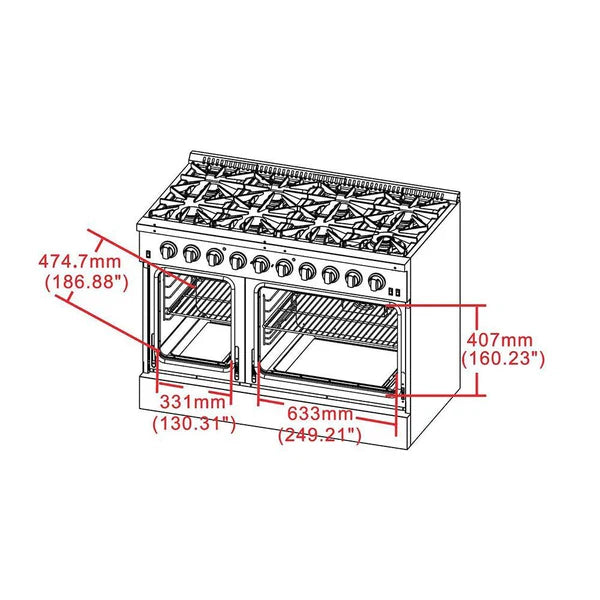 474.7mm
(186.88")

407mm
(160.23")

331mm
(130.31")

633mm
(249.21")